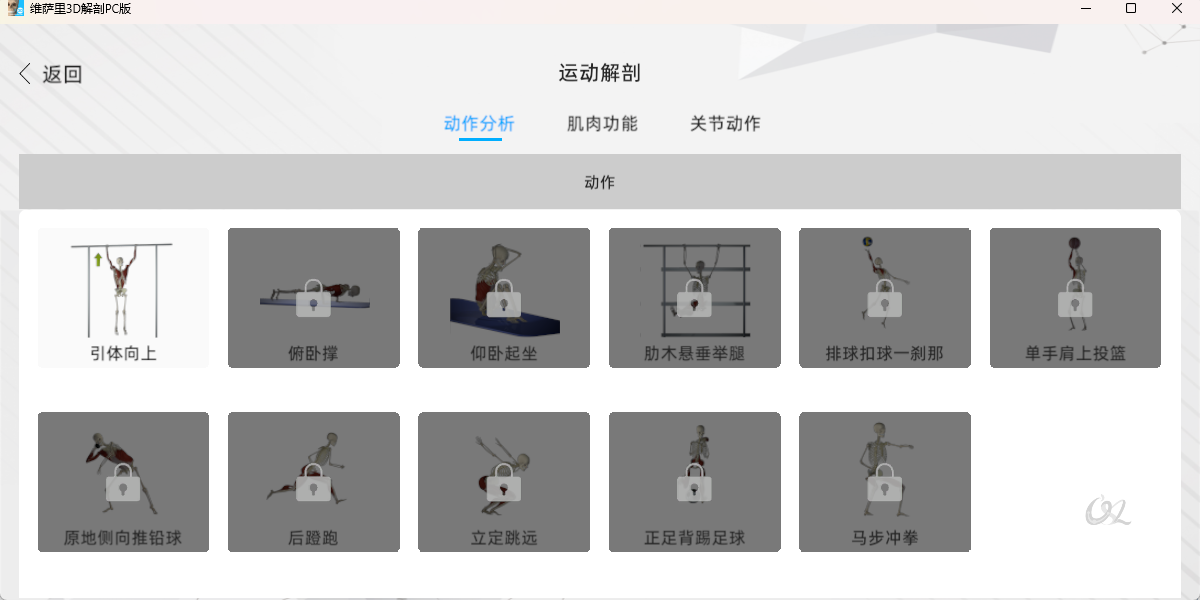 维萨里3D解剖PC版

返回

运动解剖

动作分析　肌肉功能　关节动作

动作

引体向上
俯卧撑
仰卧起坐
肋木悬垂举腿
排球扣球一刹那
单手肩上投篮
原地侧向推铅球
后蹬跑
立定跳远
正足背踢足球
马步冲拳